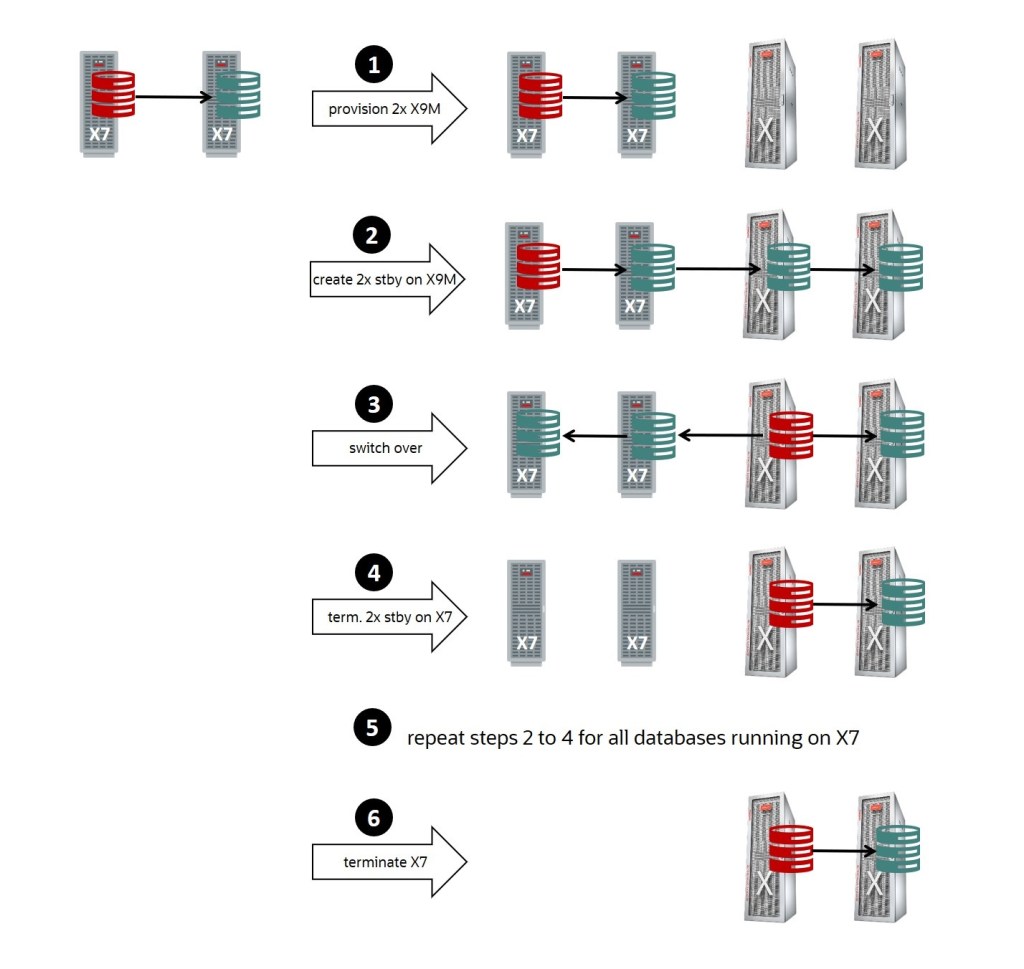 X7 X7

1
provision 2x X9M
X7 X7 X X

2
create 2x stby on X9M
X7 X7 X X

3
switch over
X7 X7 X X

4
term. 2x stby on X7
X7 X7 X X

5
repeat steps 2 to 4 for all databases running on X7

6
terminate X7
X X