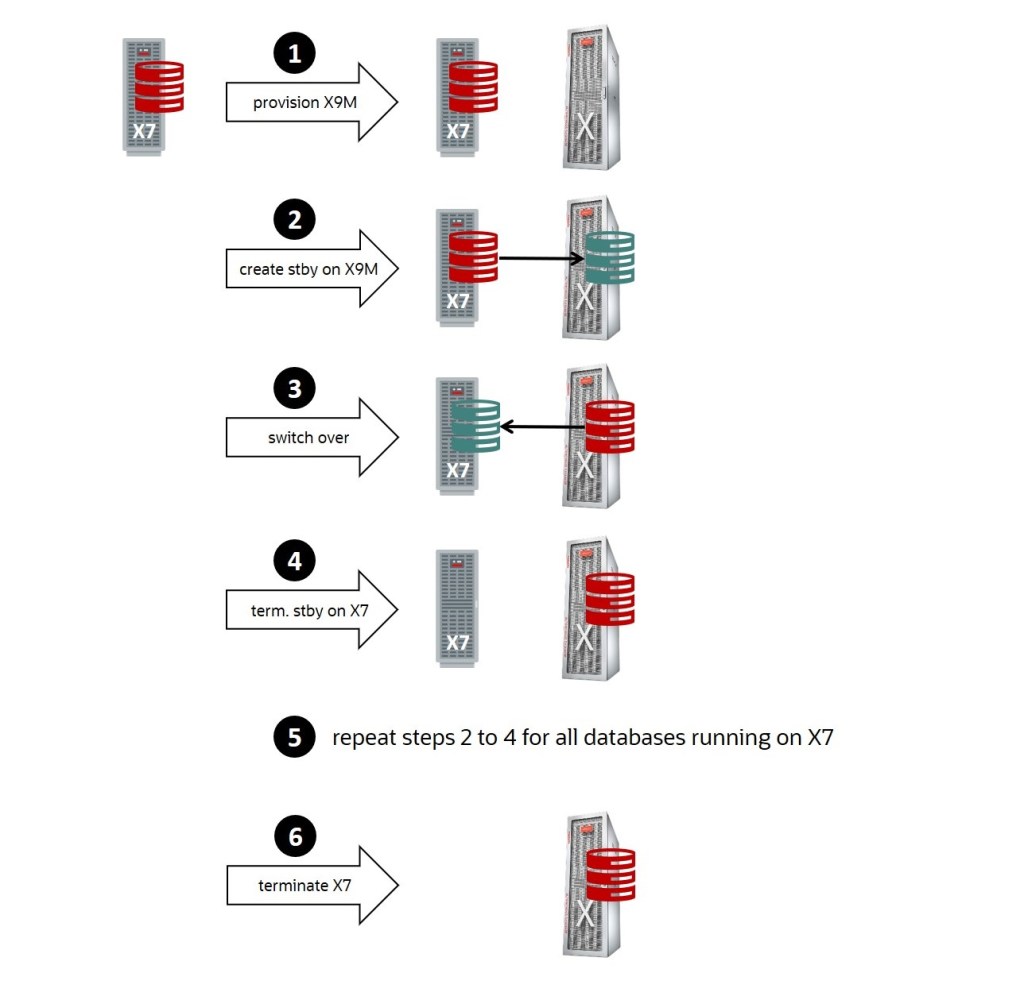 X7

1

provision X9M

X7

X

2

create stby on X9M

X7

X

3

switch over

X7

X

4

term. stby on X7

X7

X

5 repeat steps 2 to 4 for all databases running on X7

6

terminate X7

X